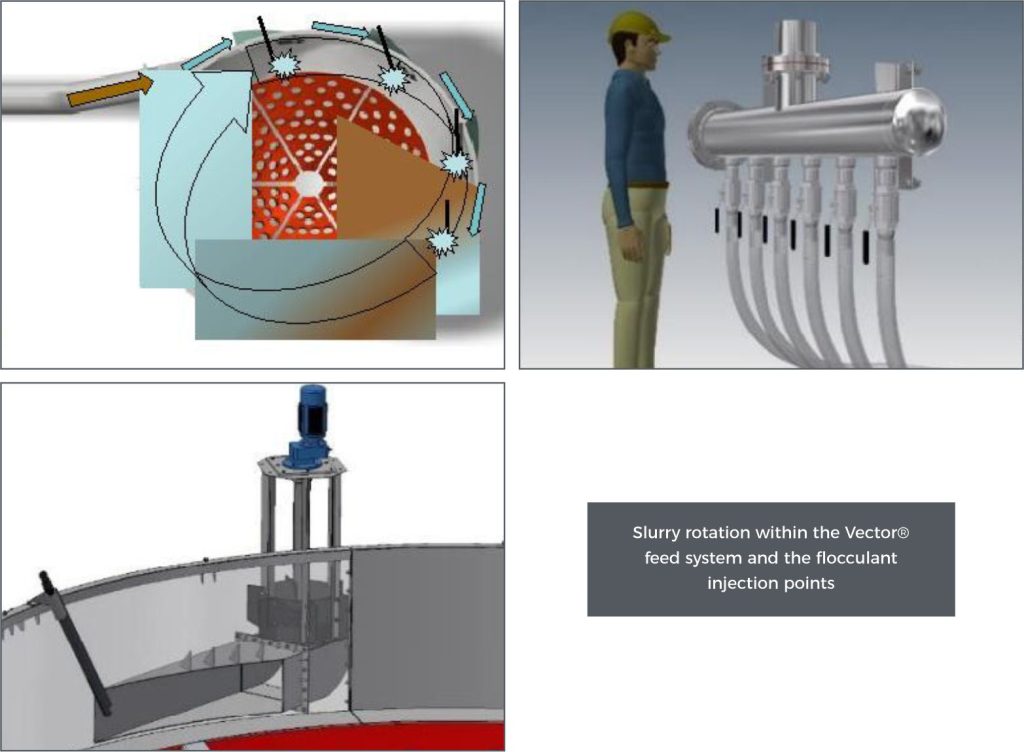 Slurry rotation within the Vector® feed system and the flocculant injection points